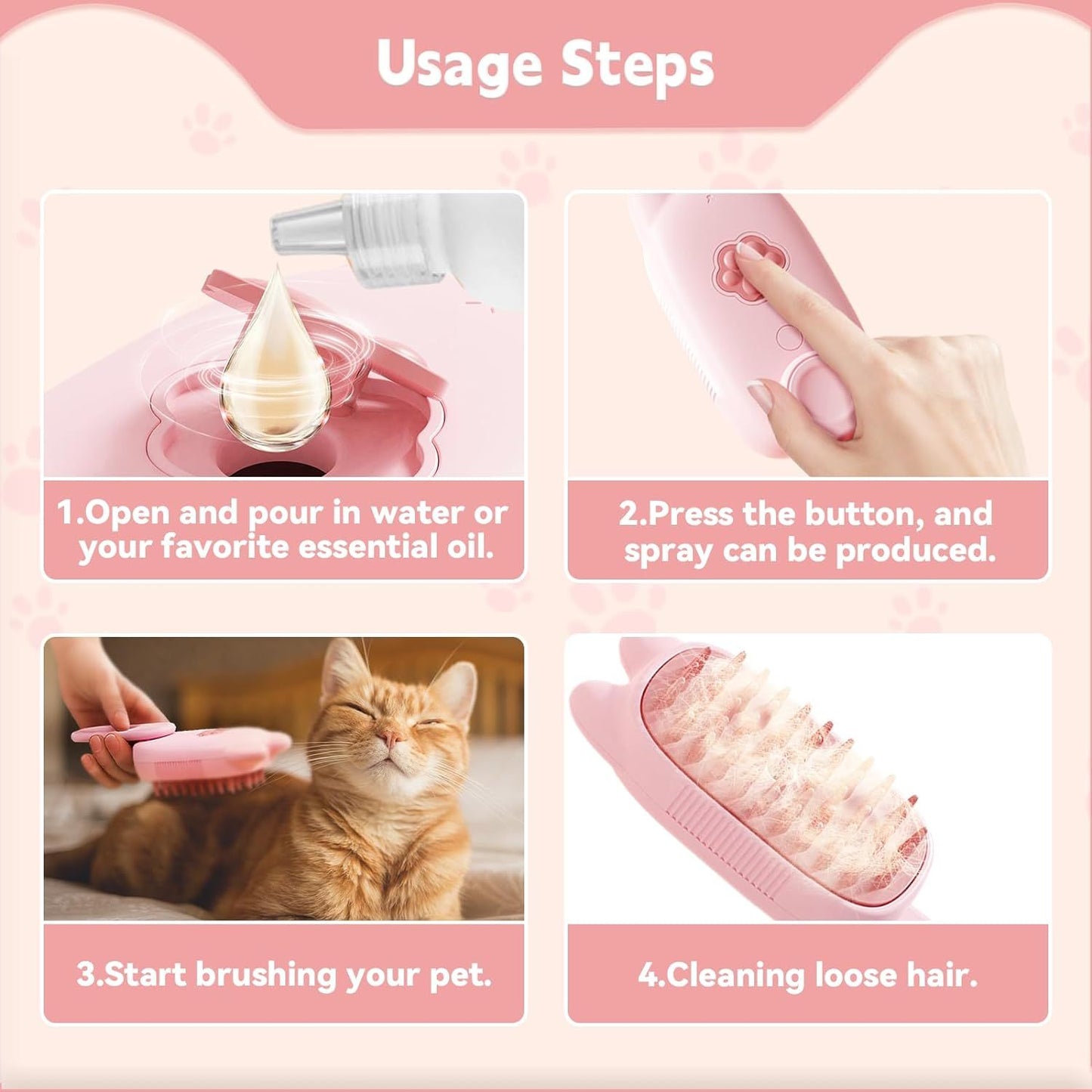 Usage Steps

1.Open and pour in water or your favorite essential oil.

2.Press the button, and spray can be produced.

3.Start brushing your pet.

4.Cleaning loose hair.