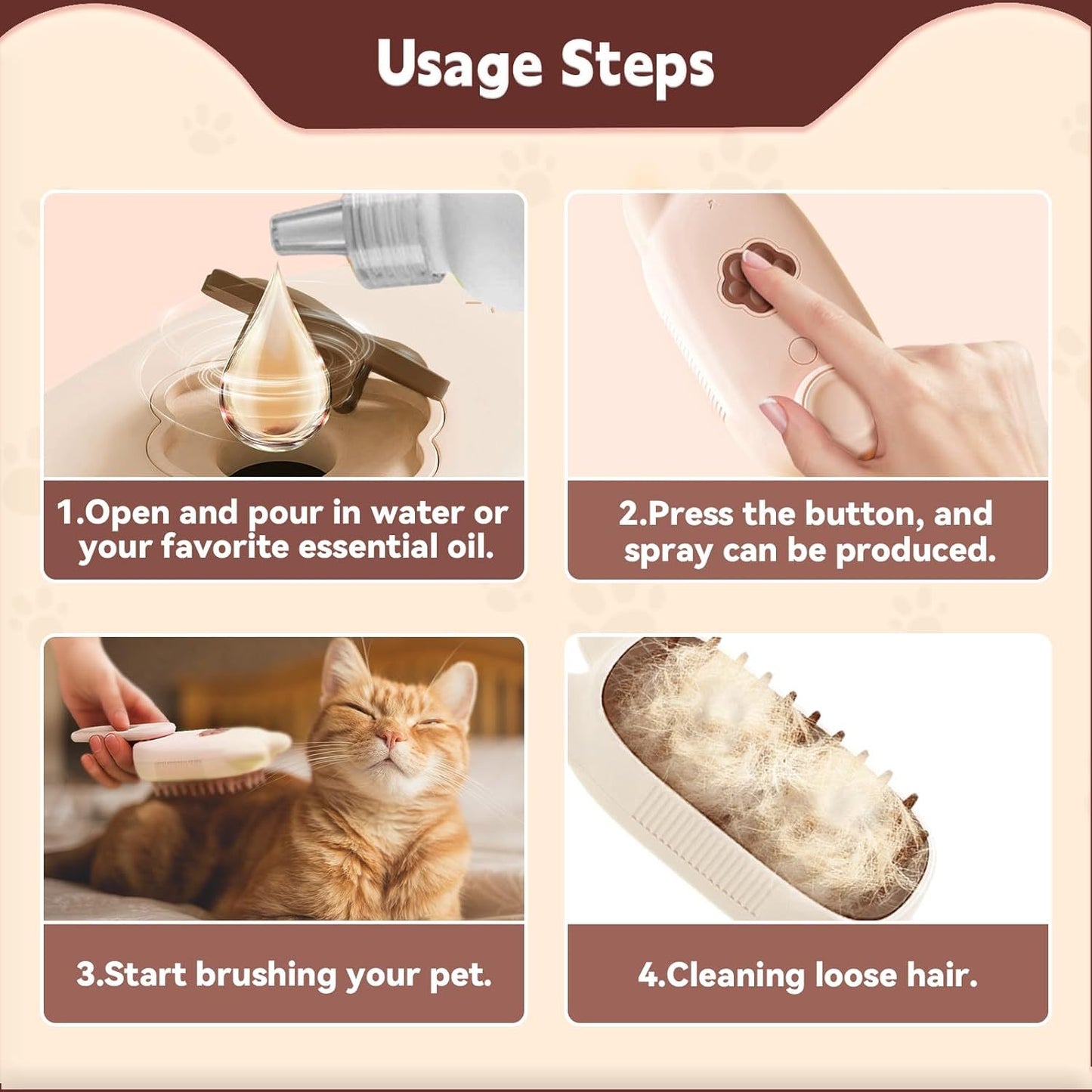 Usage Steps

1.Open and pour in water or your favorite essential oil.

2.Press the button, and spray can be produced.

3.Start brushing your pet.

4.Cleaning loose hair.